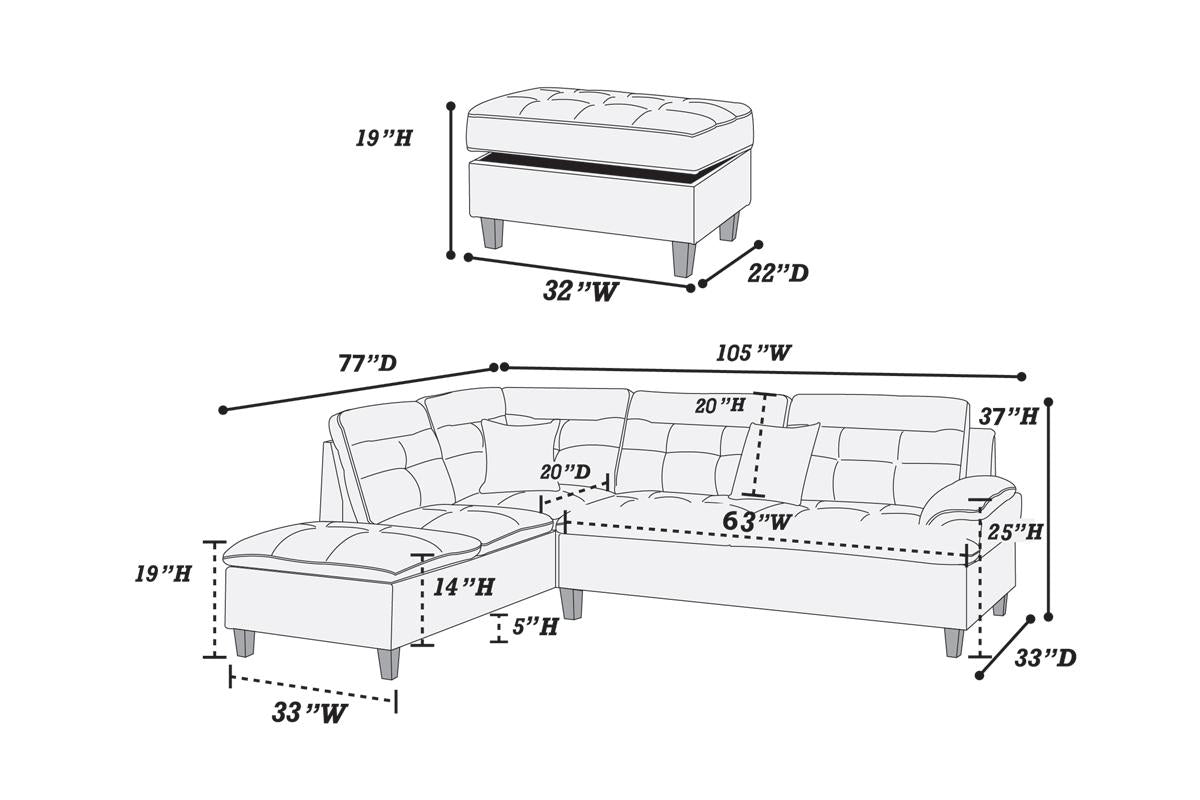 19"H
32"W
22"D
77"D
105"W
20"H
37"H
20"D
63"W
25"H
19"H
14"H
5"H
33"D
33"W